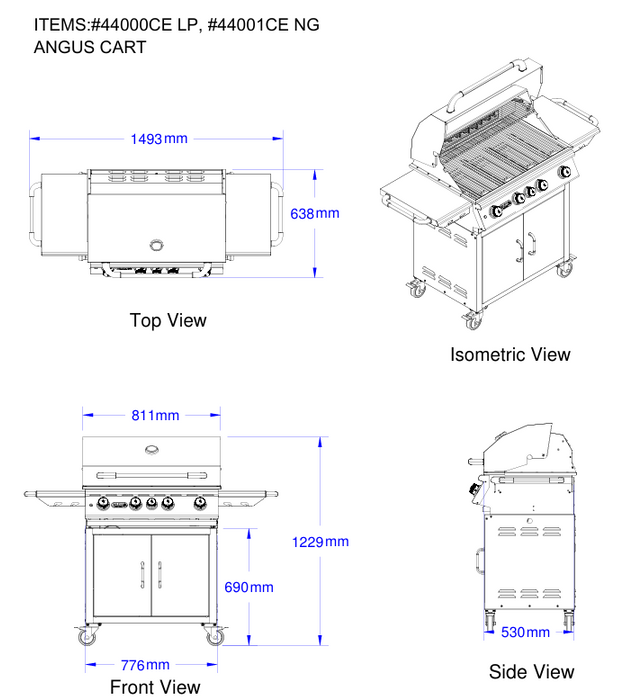 ITEMS:#44000CE LP, #44001CE NG
ANGUS CART

1493mm

638mm

Top View

Isometric View

811mm

1229mm

690mm

776mm

Front View

530mm

Side View